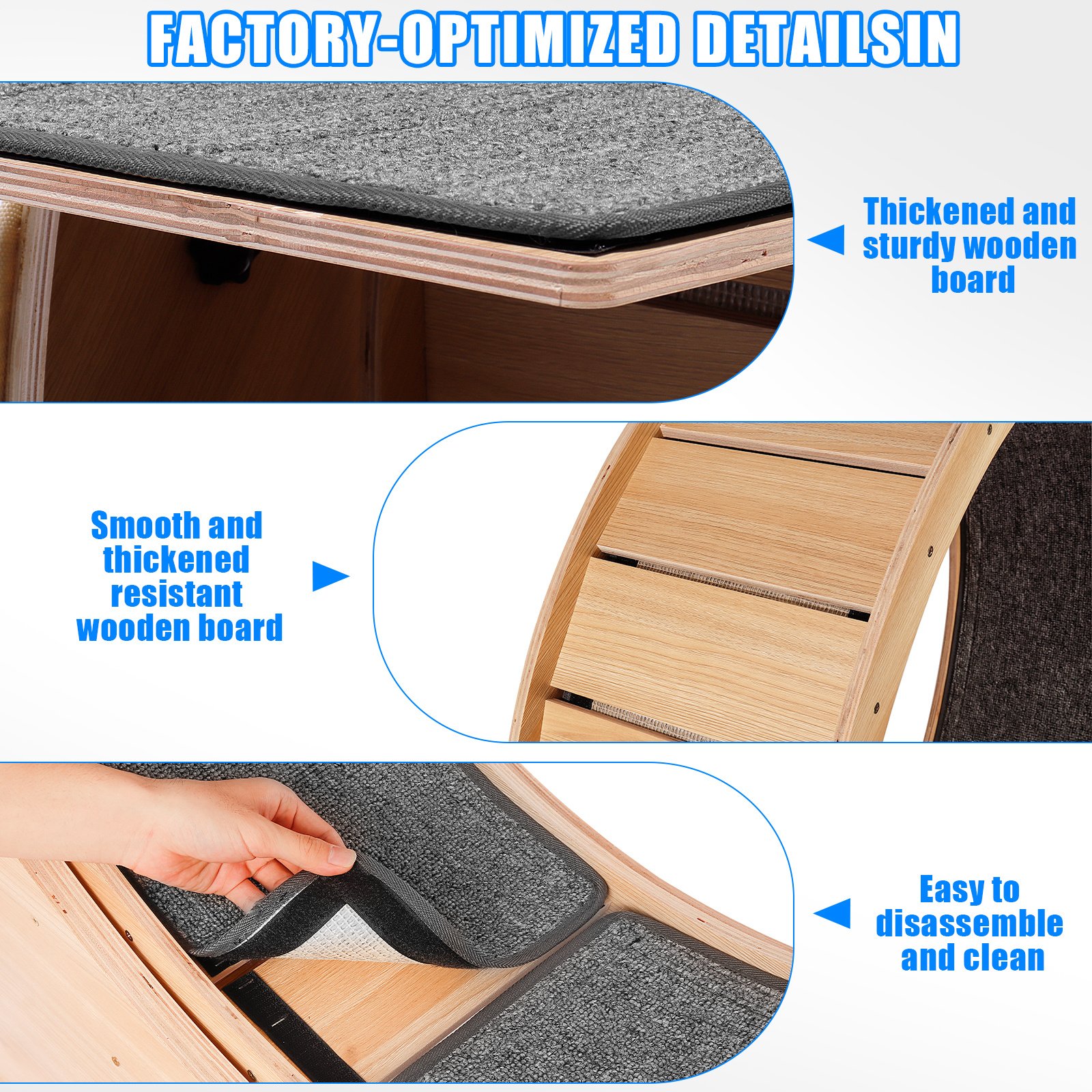 FACTORY-OPTIMIZED DETAILSIN

Thickened and sturdy wooden board

Smooth and thickened resistant wooden board

Easy to disassemble and clean